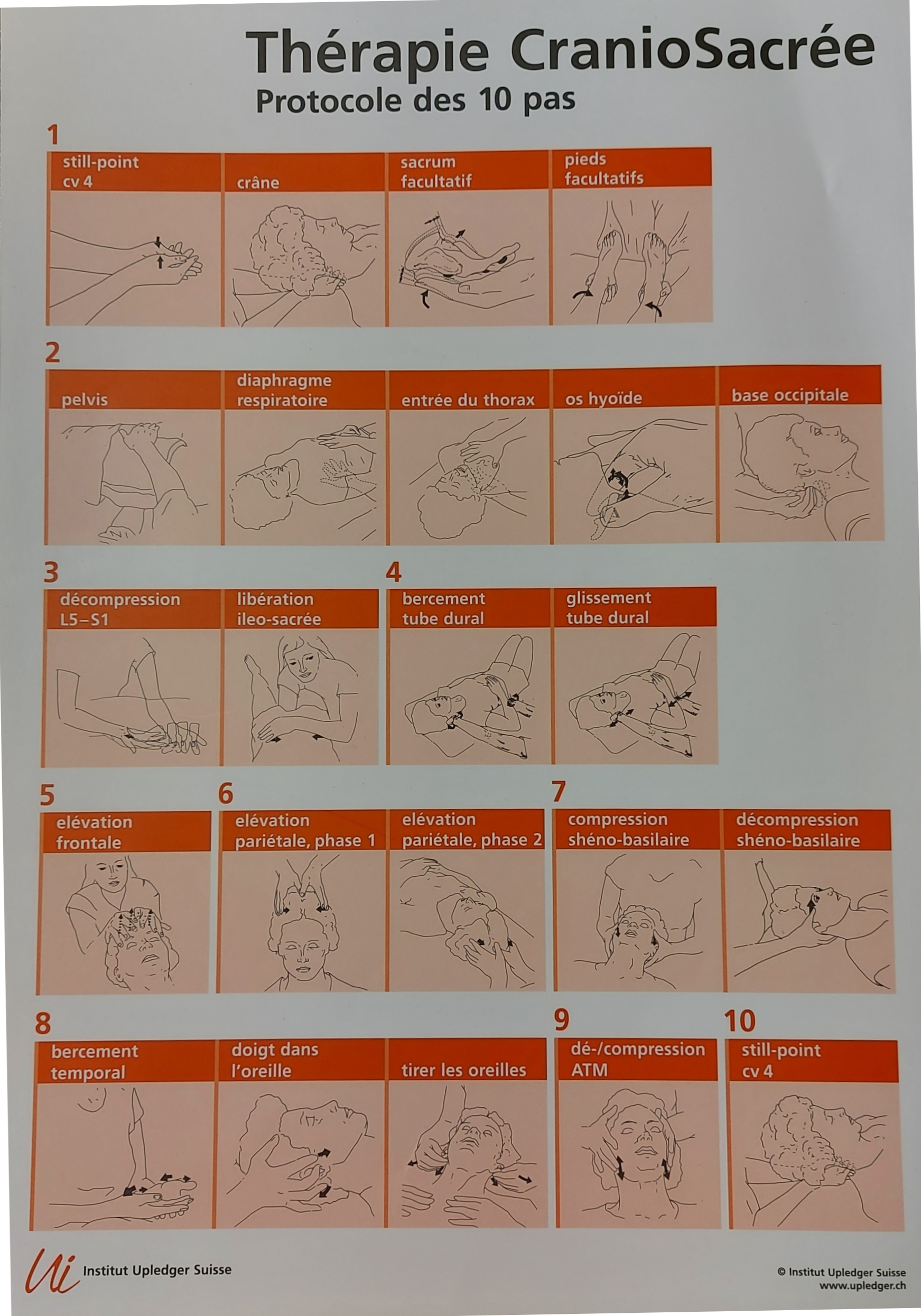 Thérapie CranioSacrée
Protocole des 10 pas

1

still-point cv 4

crâne

sacrum facultatif

pieds facultatifs

2

pelvis

diaphragme respiratoire

entrée du thorax

os hyoïde

base occipitale

3

décompression L5–S1

libération ileo-sacrée

4

bercement tube dural

glissement tube dural

5

elévation frontale

6

elévation pariétale, phase 1

elévation pariétale, phase 2

7

compression shéno-basilaire

décompression shéno-basilaire

8

bercement temporal

doigt dans l'oreille

tirer les oreilles

9

dé-/compression ATM

10

still-point cv 4

Ui Institut Upledger Suisse

© Institut Upledger Suisse
www.upledger.ch